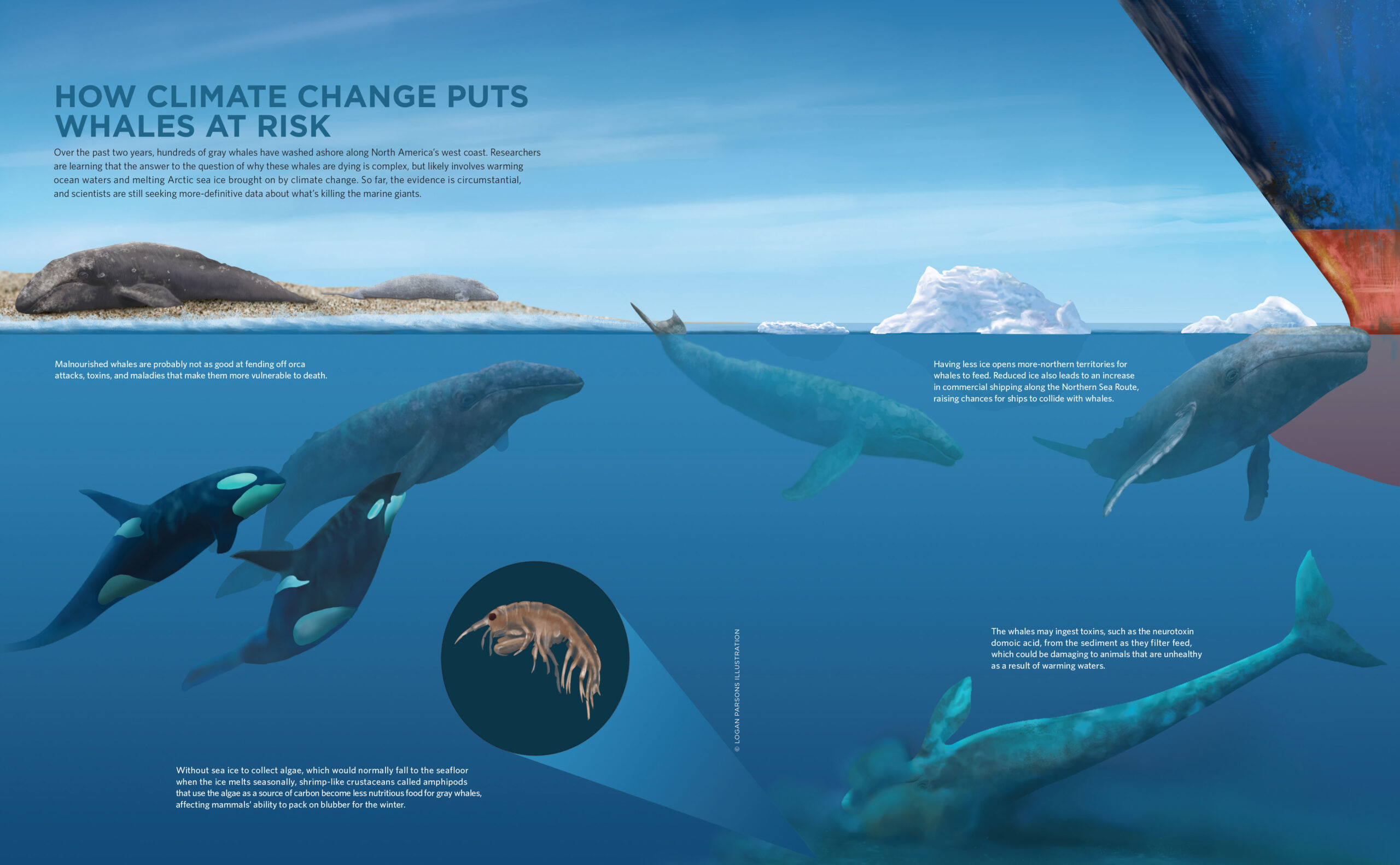 HOW CLIMATE CHANGE PUTS WHALES AT RISK

Over the past two years, hundreds of gray whales have washed ashore along North America's west coast. Researchers are learning that the answer to the question of why these whales are dying is complex, but likely involves warming ocean waters and melting Arctic sea ice brought on by climate change. So far, the evidence is circumstantial, and scientists are still seeking more-definitive data about what's killing the marine giants.

Malnourished whales are probably not as good at fending off orca attacks, toxins, and maladies that make them more vulnerable to death.

Having less ice opens more-northern territories for whales to feed. Reduced ice also leads to an increase in commercial shipping along the Northern Sea Route, raising chances for ships to collide with whales.

© LOGAN PARSONS ILLUSTRATION

The whales may ingest toxins, such as the neurotoxin domoic acid, from the sediment as they filter feed, which could be damaging to animals that are unhealthy as a result of warming waters.

Without sea ice to collect algae, which would normally fall to the seafloor when the ice melts seasonally, shrimp-like crustaceans called amphipods that use the algae as a source of carbon become less nutritious food for gray whales, affecting mammals' ability to pack on blubber for the winter.